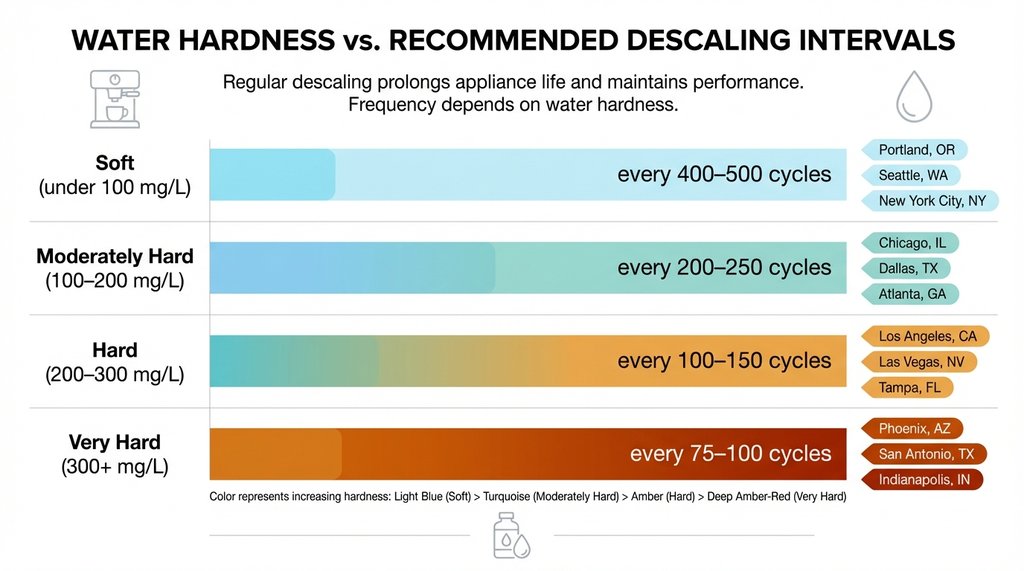 WATER HARDNESS vs. RECOMMENDED DESCALING INTERVALS

Regular descaling prolongs appliance life and maintains performance. Frequency depends on water hardness.

Soft
(under 100 mg/L)

every 400–500 cycles

Portland, OR
Seattle, WA
New York City, NY

Moderately Hard
(100–200 mg/L)

every 200–250 cycles

Chicago, IL
Dallas, TX
Atlanta, GA

Hard
(200–300 mg/L)

every 100–150 cycles

Los Angeles, CA
Las Vegas, NV
Tampa, FL

Very Hard
(300+ mg/L)

every 75–100 cycles

Phoenix, AZ
San Antonio, TX
Indianapolis, IN

Color represents increasing hardness: Light Blue (Soft) > Turquoise (Moderately Hard) > Amber (Hard) > Deep Amber-Red (Very Hard)