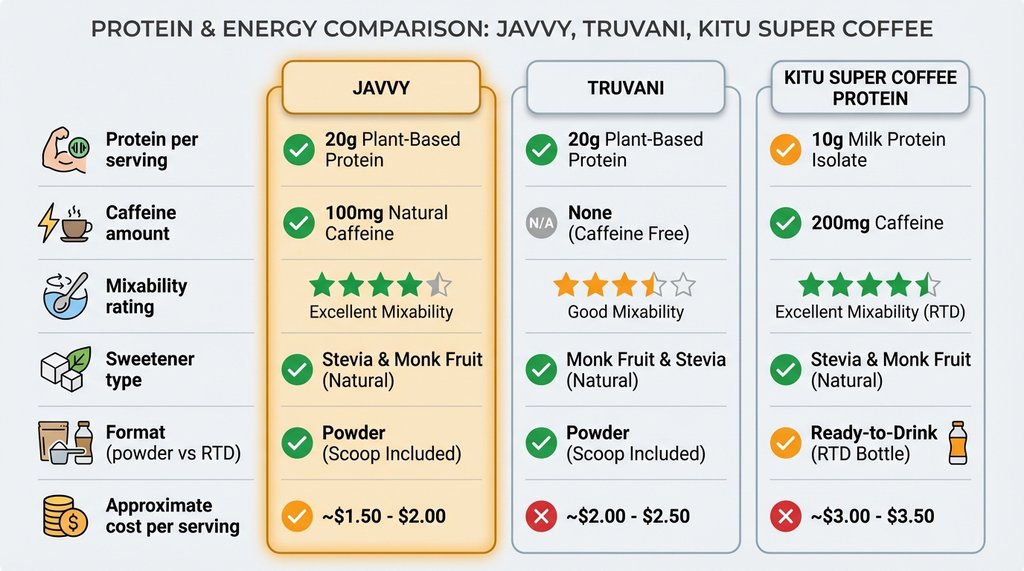 PROTEIN & ENERGY COMPARISON: JAVVY, TRUVANI, KITU SUPER COFFEE

| | JAVVY | TRUVANI | KITU SUPER COFFEE PROTEIN |
|---|---|---|---|
| Protein per serving | 20g Plant-Based Protein | 20g Plant-Based Protein | 10g Milk Protein Isolate |
| Caffeine amount | 100mg Natural Caffeine | N/A None (Caffeine Free) | 200mg Caffeine |
| Mixability rating | Excellent Mixability | Good Mixability | Excellent Mixability (RTD) |
| Sweetener type | Stevia & Monk Fruit (Natural) | Monk Fruit & Stevia (Natural) | Stevia & Monk Fruit (Natural) |
| Format (powder vs RTD) | Powder (Scoop Included) | Powder (Scoop Included) | Ready-to-Drink (RTD Bottle) |
| Approximate cost per serving | ~$1.50 - $2.00 | ~$2.00 - $2.50 | ~$3.00 - $3.50 |