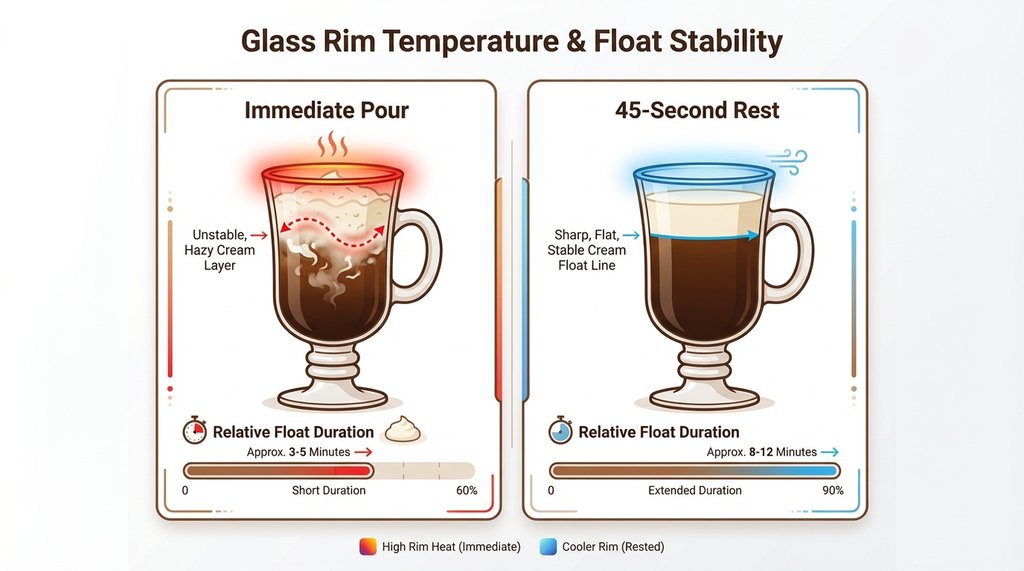 Glass Rim Temperature & Float Stability

Immediate Pour

Unstable, Hazy Cream Layer

Relative Float Duration

Approx. 3-5 Minutes

0

Short Duration

60%

45-Second Rest

Sharp, Flat, Stable Cream Float Line

Relative Float Duration

Approx. 8-12 Minutes

0

Extended Duration

90%

High Rim Heat (Immediate)

Cooler Rim (Rested)