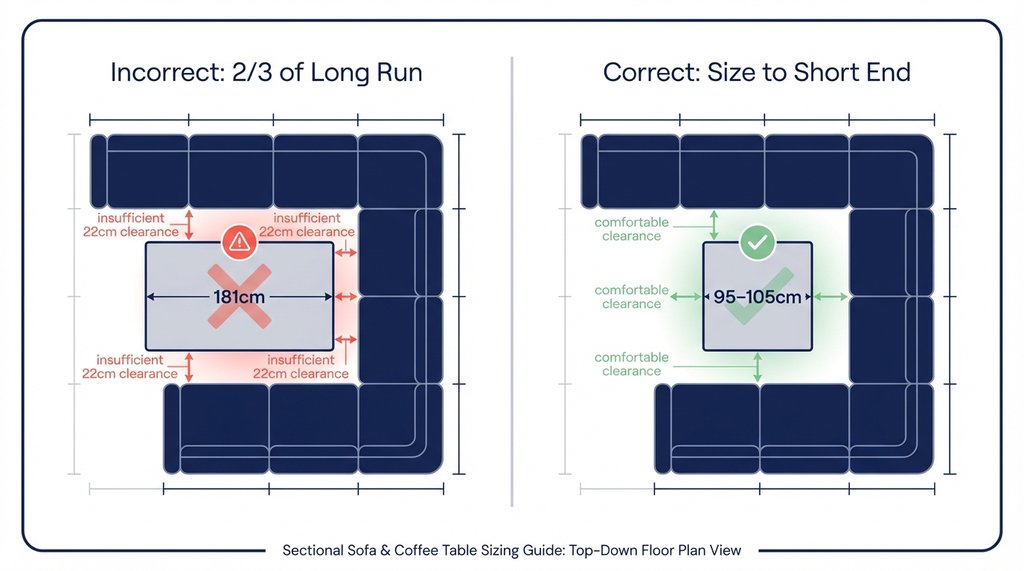 Incorrect: 2/3 of Long Run

insufficient 22cm clearance

insufficient 22cm clearance

181cm

insufficient 22cm clearance

insufficient 22cm clearance

Correct: Size to Short End

comfortable clearance

comfortable clearance

95–105cm

comfortable clearance

Sectional Sofa & Coffee Table Sizing Guide: Top-Down Floor Plan View