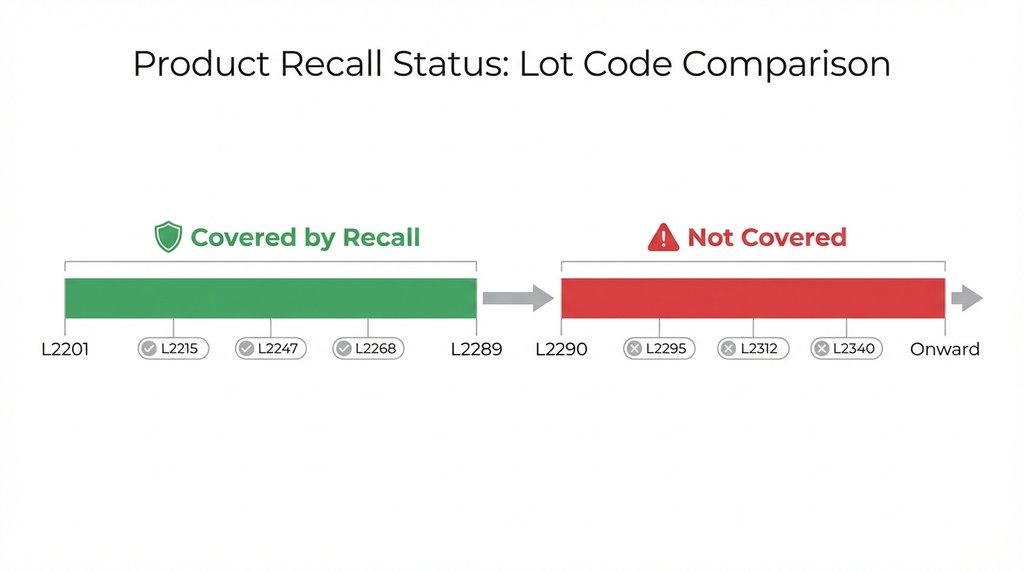 Product Recall Status: Lot Code Comparison

Covered by Recall

L2201 L2215 L2247 L2268 L2289

Not Covered

L2290 L2295 L2312 L2340 Onward