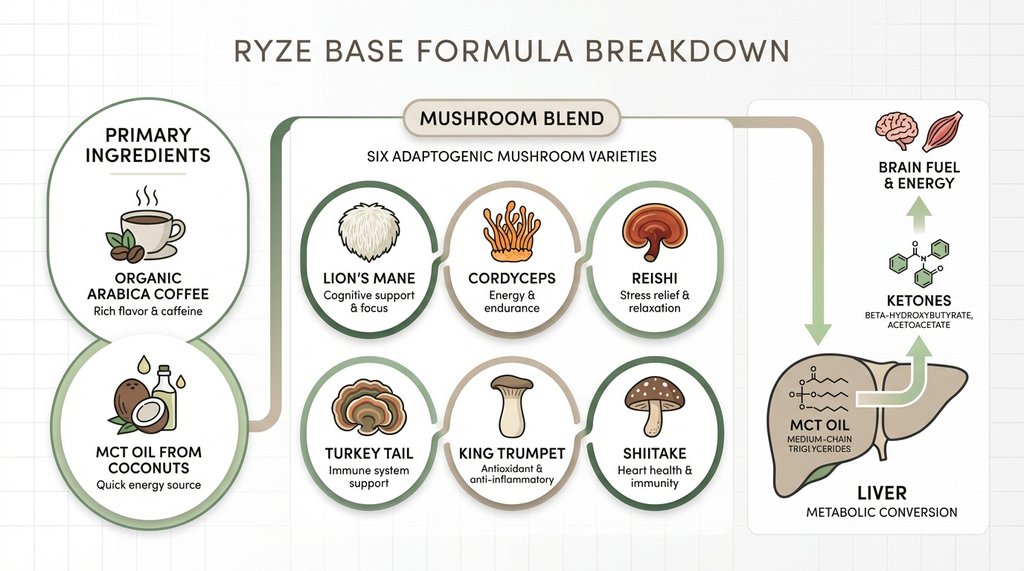 RYZE BASE FORMULA BREAKDOWN

PRIMARY INGREDIENTS

ORGANIC ARABICA COFFEE
Rich flavor & caffeine

MCT OIL FROM COCONUTS
Quick energy source

MUSHROOM BLEND

SIX ADAPTOGENIC MUSHROOM VARIETIES

LION'S MANE
Cognitive support & focus

CORDYCEPS
Energy & endurance

REISHI
Stress relief & relaxation

TURKEY TAIL
Immune system support

KING TRUMPET
Antioxidant & anti-inflammatory

SHIITAKE
Heart health & immunity

BRAIN FUEL & ENERGY

KETONES
BETA-HYDROXYBUTYRATE, ACETOACETATE

MCT OIL
MEDIUM-CHAIN TRIGLYCERIDES

LIVER
METABOLIC CONVERSION