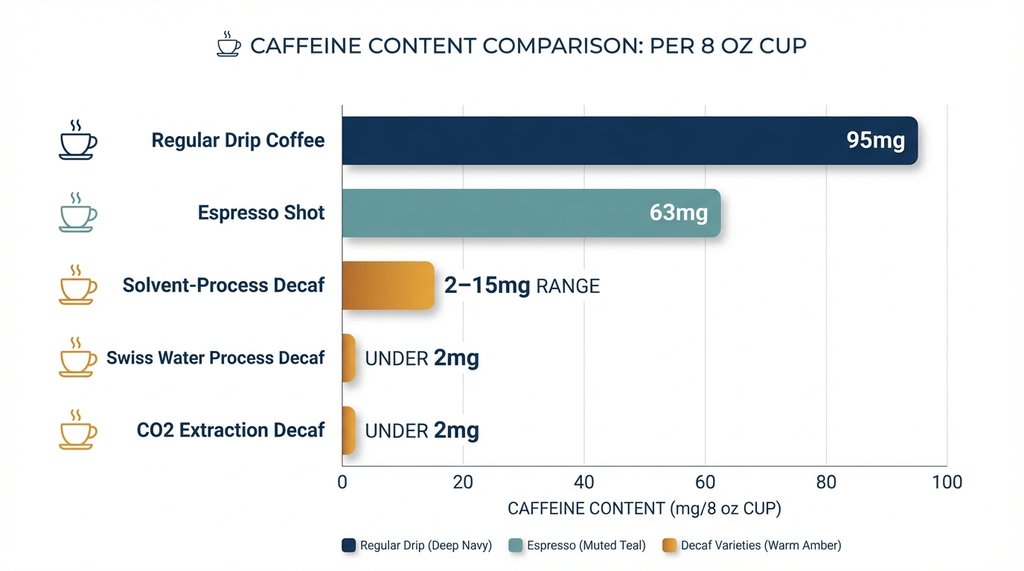 CAFFEINE CONTENT COMPARISON: PER 8 OZ CUP

Regular Drip Coffee 95mg

Espresso Shot 63mg

Solvent-Process Decaf 2–15mg RANGE

Swiss Water Process Decaf UNDER 2mg

CO2 Extraction Decaf UNDER 2mg

0 20 40 60 80 100

CAFFEINE CONTENT (mg/8 oz CUP)

Regular Drip (Deep Navy) Espresso (Muted Teal) Decaf Varieties (Warm Amber)