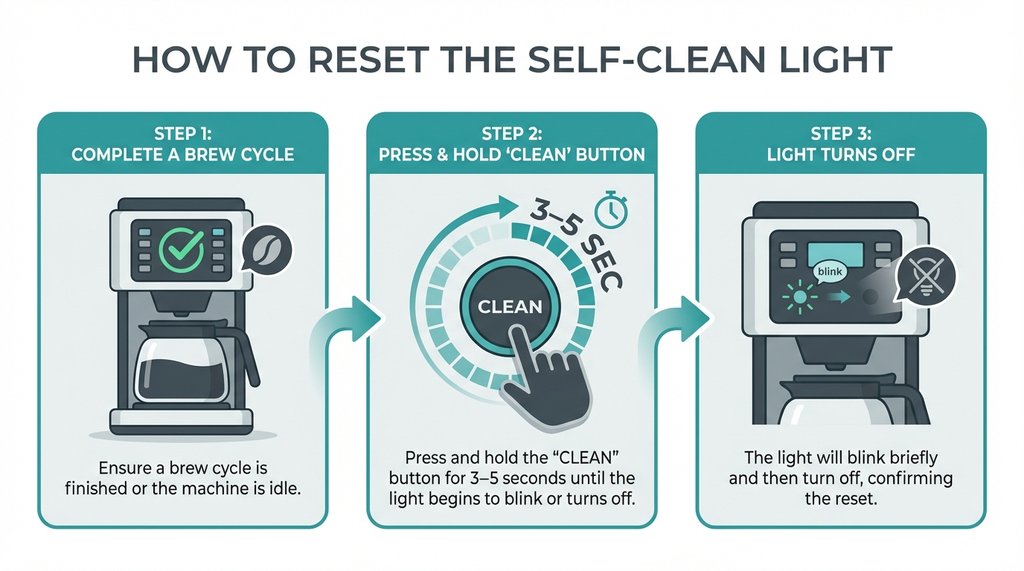 HOW TO RESET THE SELF-CLEAN LIGHT

STEP 1:
COMPLETE A BREW CYCLE

Ensure a brew cycle is finished or the machine is idle.

STEP 2:
PRESS & HOLD 'CLEAN' BUTTON

3–5 SEC

CLEAN

Press and hold the "CLEAN" button for 3–5 seconds until the light begins to blink or turns off.

STEP 3:
LIGHT TURNS OFF

blink

The light will blink briefly and then turn off, confirming the reset.