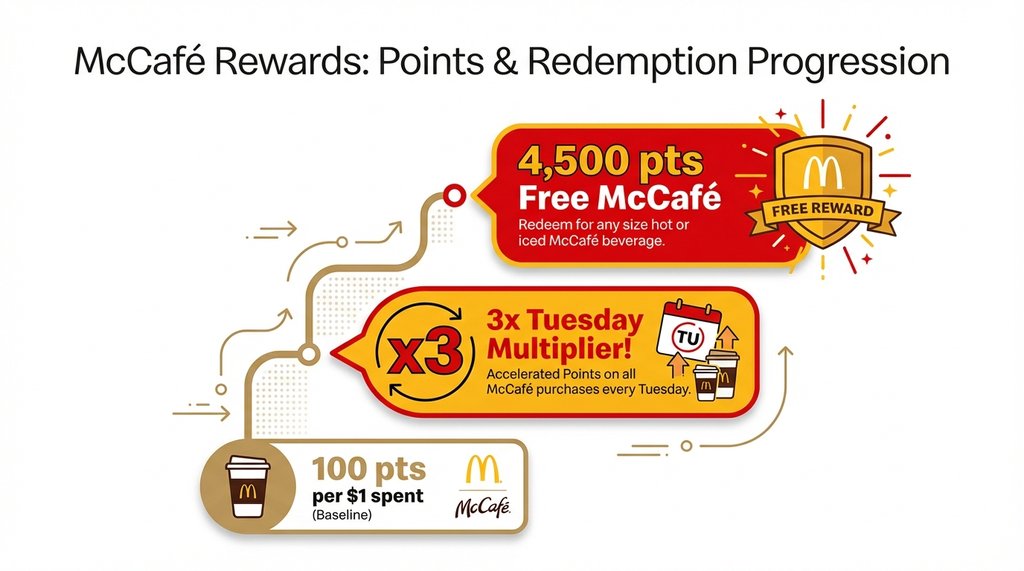 McCafé Rewards: Points & Redemption Progression

4,500 pts
Free McCafé
Redeem for any size hot or iced McCafé beverage.

FREE REWARD

x3

3x Tuesday Multiplier!
Accelerated Points on all McCafé purchases every Tuesday.

TU

100 pts
per $1 spent
(Baseline)

McCafé