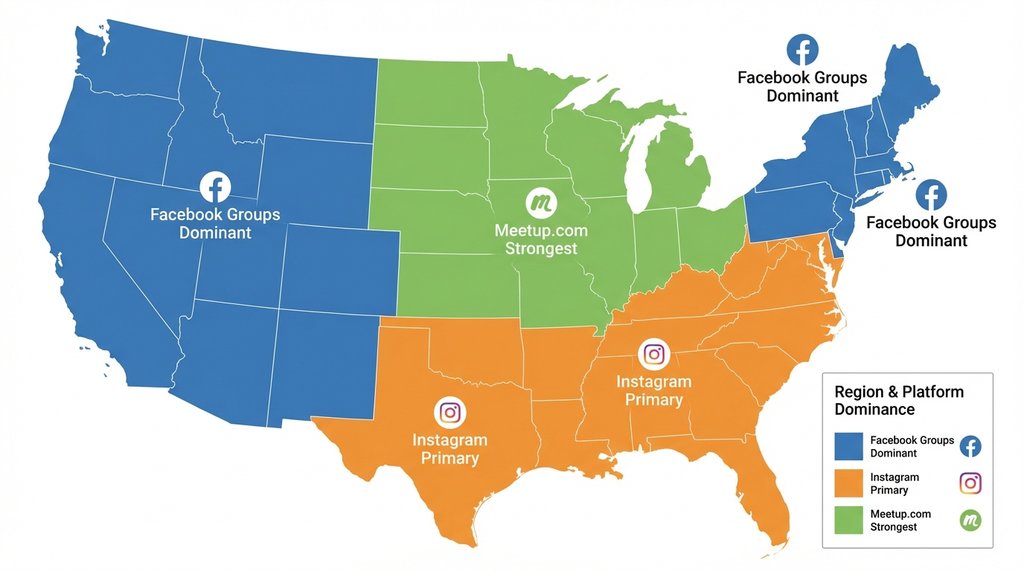 Facebook Groups Dominant

Facebook Groups Dominant

Meetup.com Strongest

Facebook Groups Dominant

Instagram Primary

Instagram Primary

Region & Platform Dominance

Facebook Groups Dominant

Instagram Primary

Meetup.com Strongest