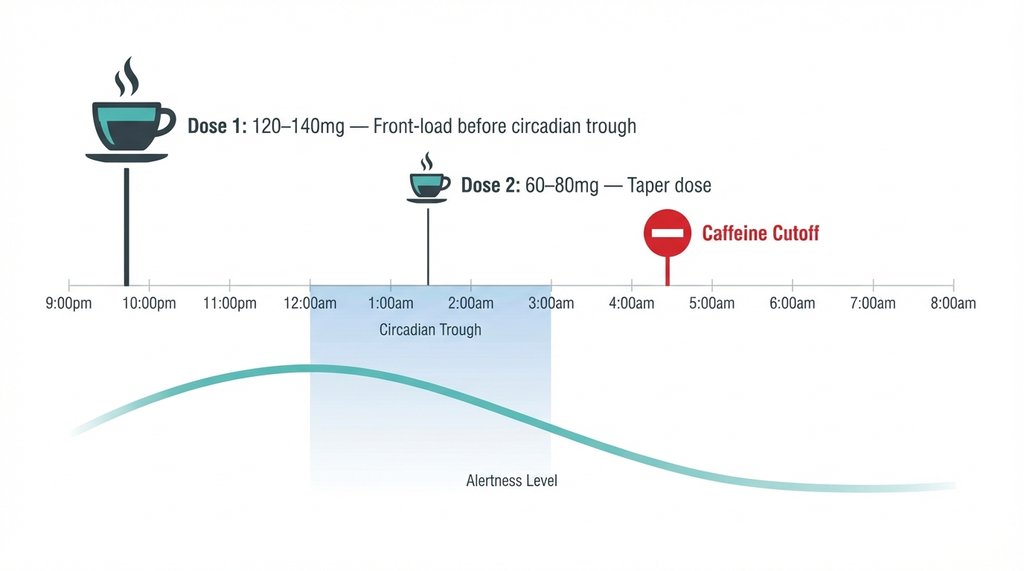 Dose 1: 120–140mg — Front-load before circadian trough

Dose 2: 60–80mg — Taper dose

Caffeine Cutoff

9:00pm 10:00pm 11:00pm 12:00am 1:00am 2:00am 3:00am 4:00am 5:00am 6:00am 7:00am 8:00am

Circadian Trough

Alertness Level